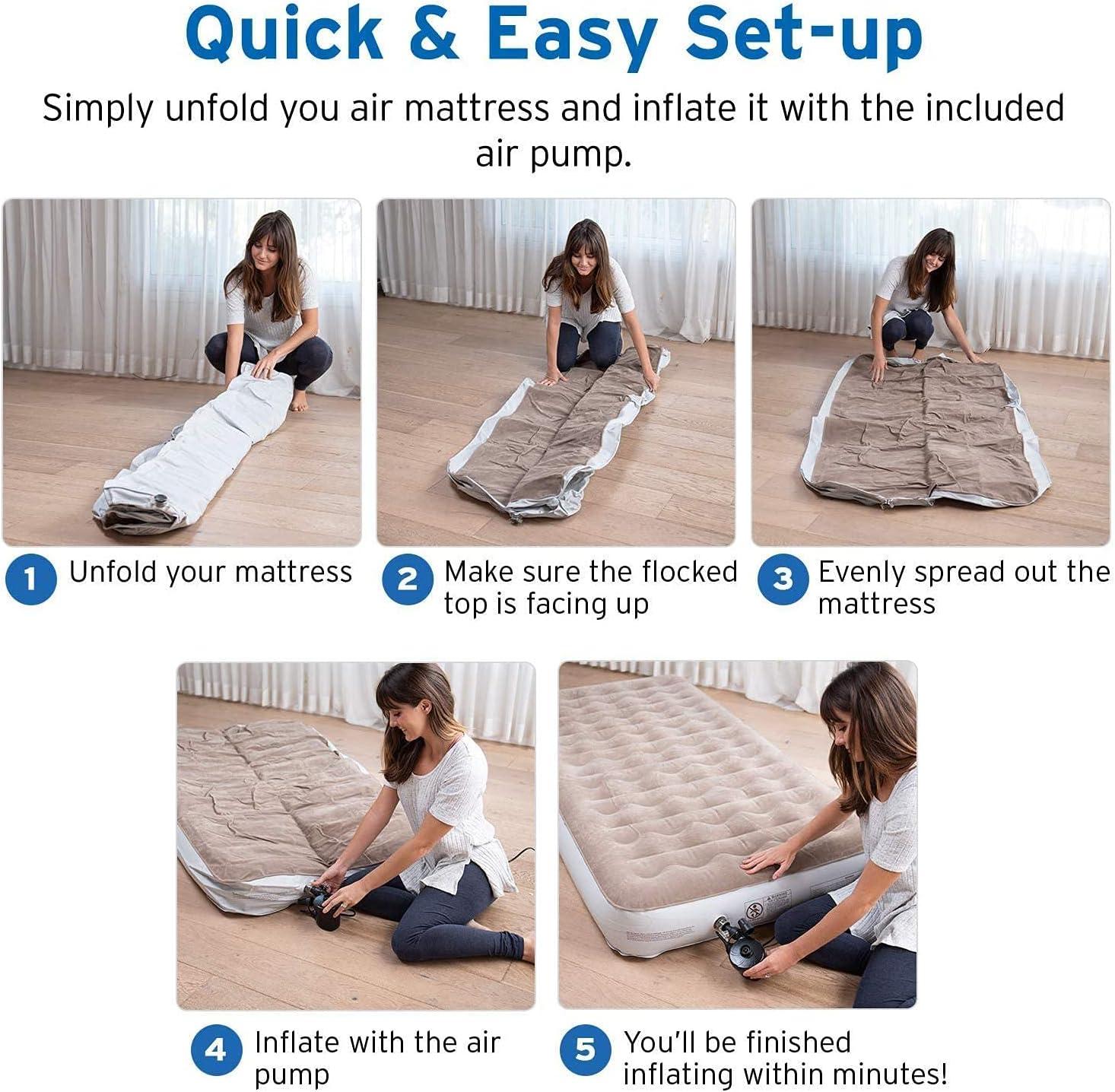 Quick & Easy Set-up

Simply unfold you air mattress and inflate it with the included air pump.

1 Unfold your mattress

2 Make sure the flocked top is facing up

3 Evenly spread out the mattress

4 Inflate with the air pump

5 You'll be finished inflating within minutes!